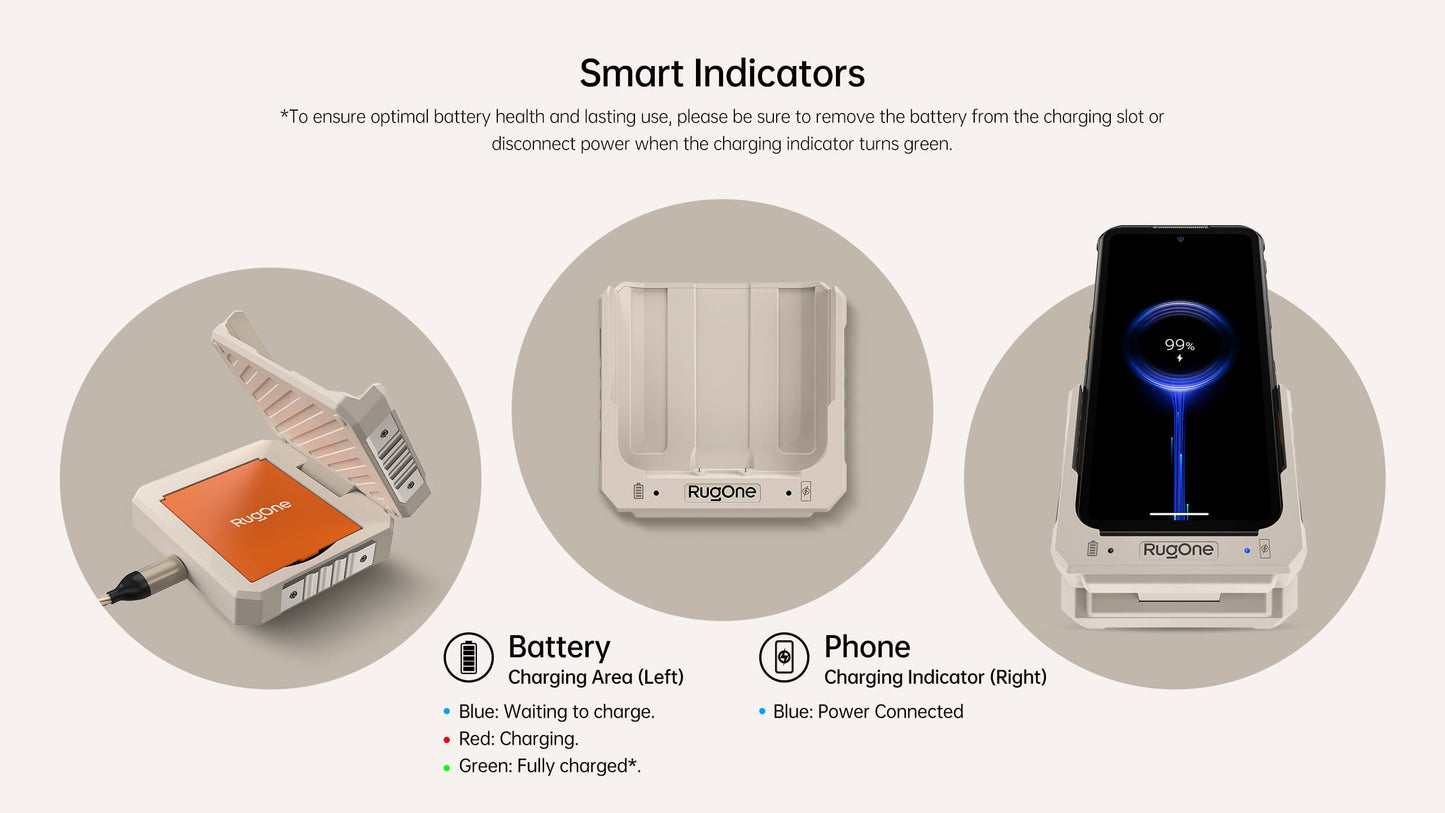 Smart Indicators

*To ensure optimal battery health and lasting use, please be sure to remove the battery from the charging slot or disconnect power when the charging indicator turns green.

RugOne

RugOne

99%

RugOne

Battery
Charging Area (Left)

• Blue: Waiting to charge.
• Red: Charging.
• Green: Fully charged*.

Phone
Charging Indicator (Right)

• Blue: Power Connected