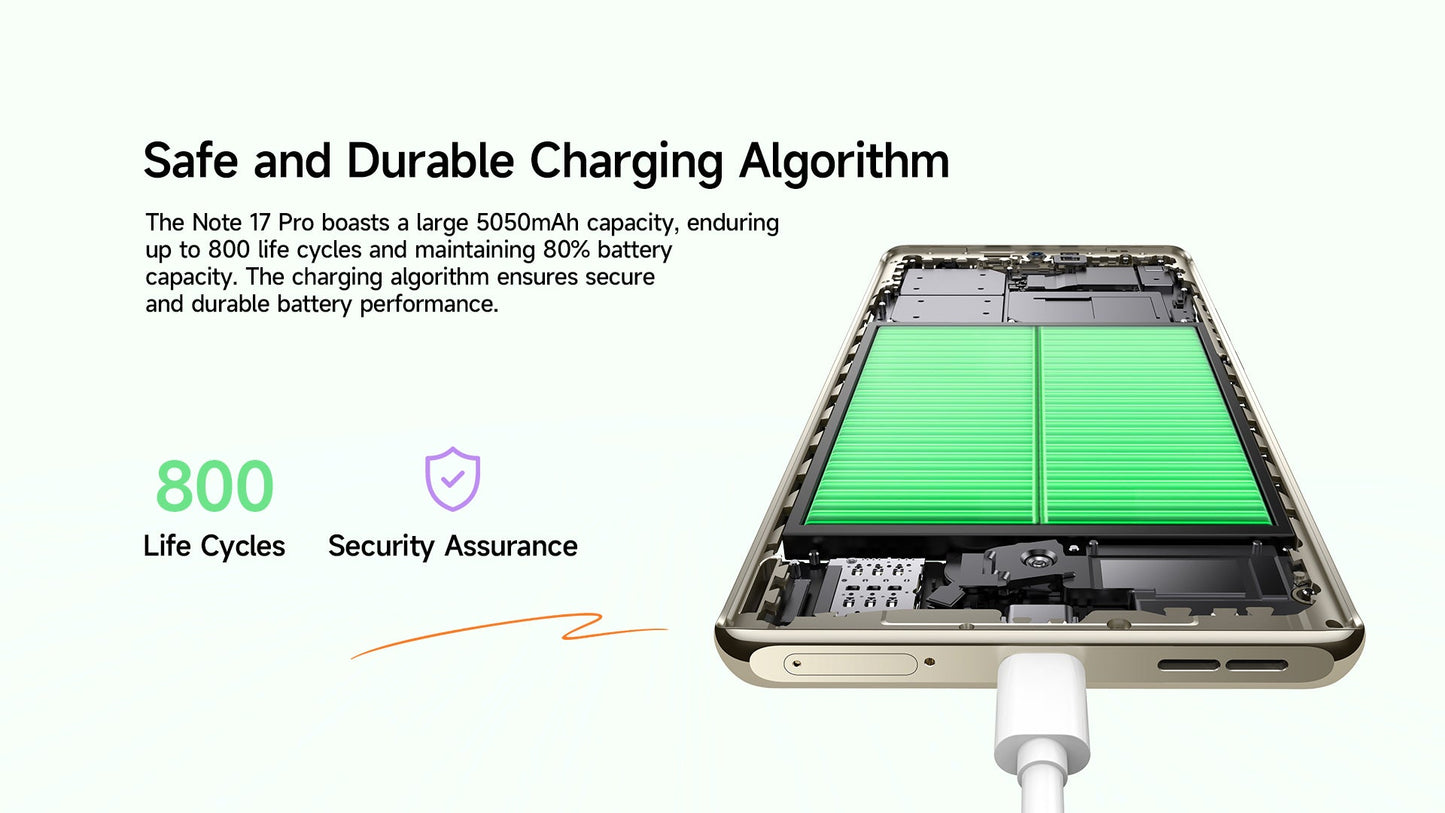 Safe and Durable Charging Algorithm

The Note 17 Pro boasts a large 5050mAh capacity, enduring up to 800 life cycles and maintaining 80% battery capacity. The charging algorithm ensures secure and durable battery performance.

800
Life Cycles

Security Assurance