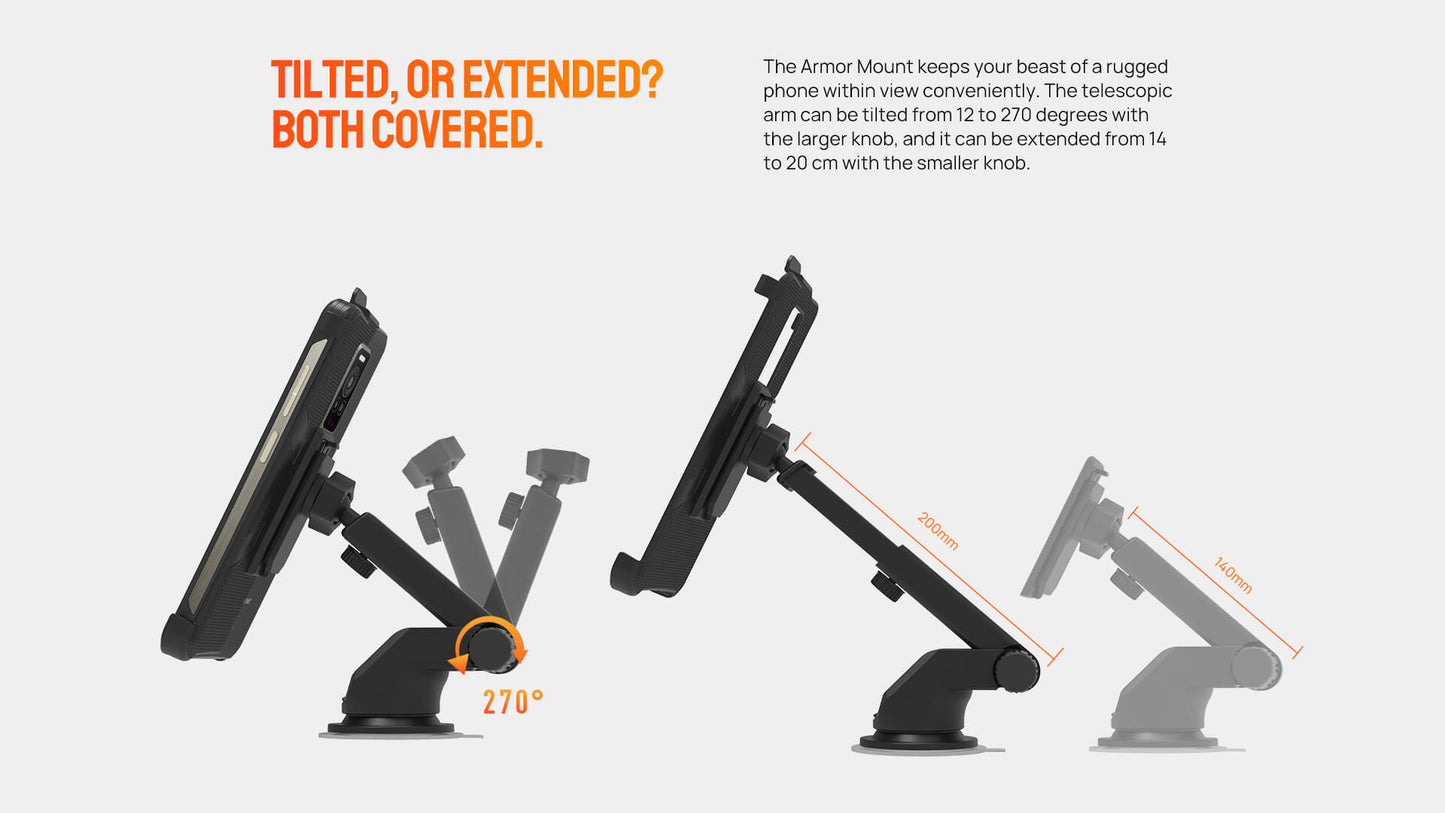 TILTED, OR EXTENDED? BOTH COVERED.

The Armor Mount keeps your beast of a rugged phone within view conveniently. The telescopic arm can be tilted from 12 to 270 degrees with the larger knob, and it can be extended from 14 to 20 cm with the smaller knob.

270°

200mm

140mm